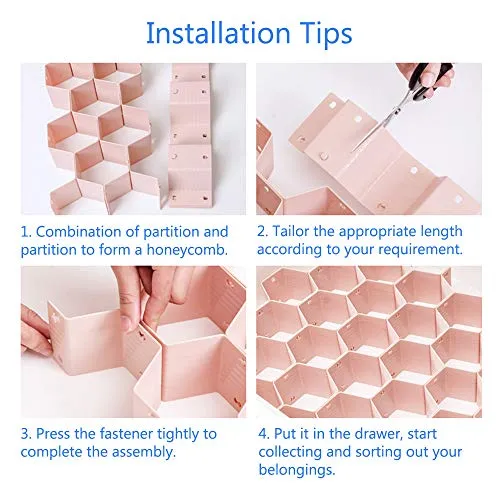 Installation Tips

1. Combination of partition and partition to form a honeycomb.

2. Tailor the appropriate length according to your requirement.

3. Press the fastener tightly to complete the assembly.

4. Put it in the drawer, start collecting and sorting out your belongings.