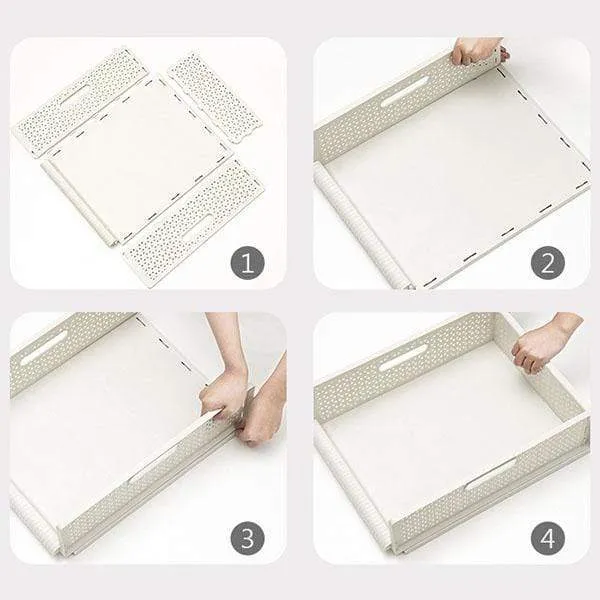 1

2

3

4